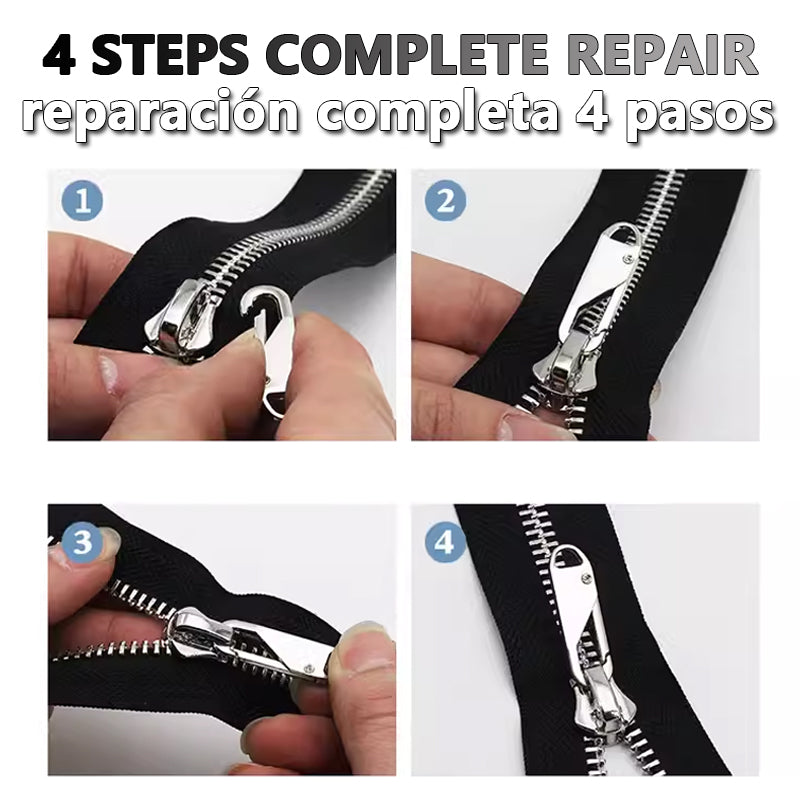 4 STEPS COMPLETE REPAIR
reparación completa 4 pasos

1

2

3

4